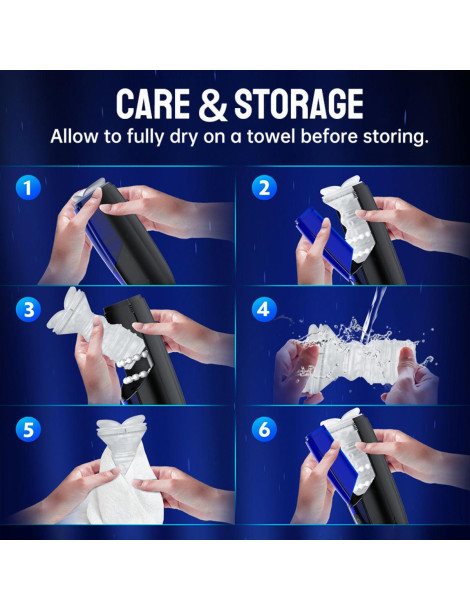 CARE & STORAGE

Allow to fully dry on a towel before storing.

1

2

3

4

5

6